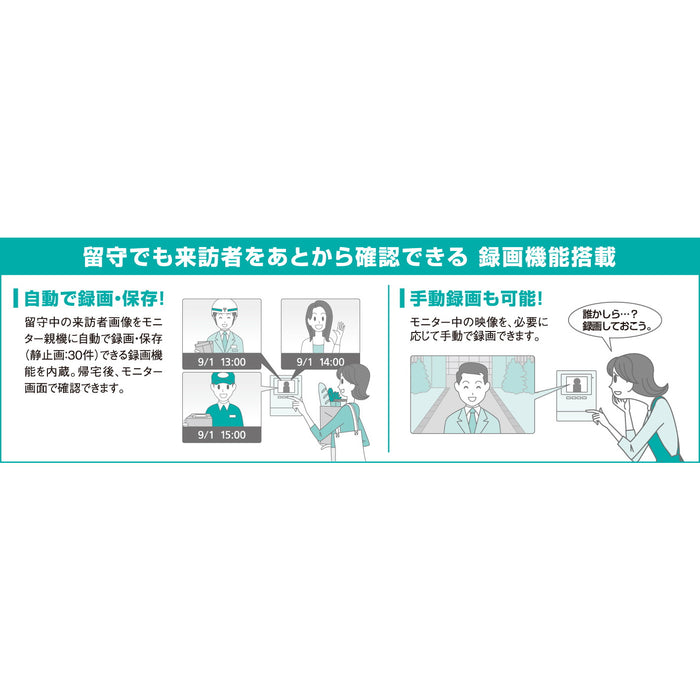 留守でも来訪者をあとから確認できる 録画機能搭載

自動で録画・保存!

留守中の来訪者画像をモニター親機に自動で録画・保存(静止画:30件)できる録画機能を内蔵。帰宅後、モニター画面で確認できます。

9/1 13:00

9/1 14:00

9/1 15:00

手動録画も可能!

モニター中の映像を、必要に応じて手動で録画できます。

誰かしら…?
録画しておこう。